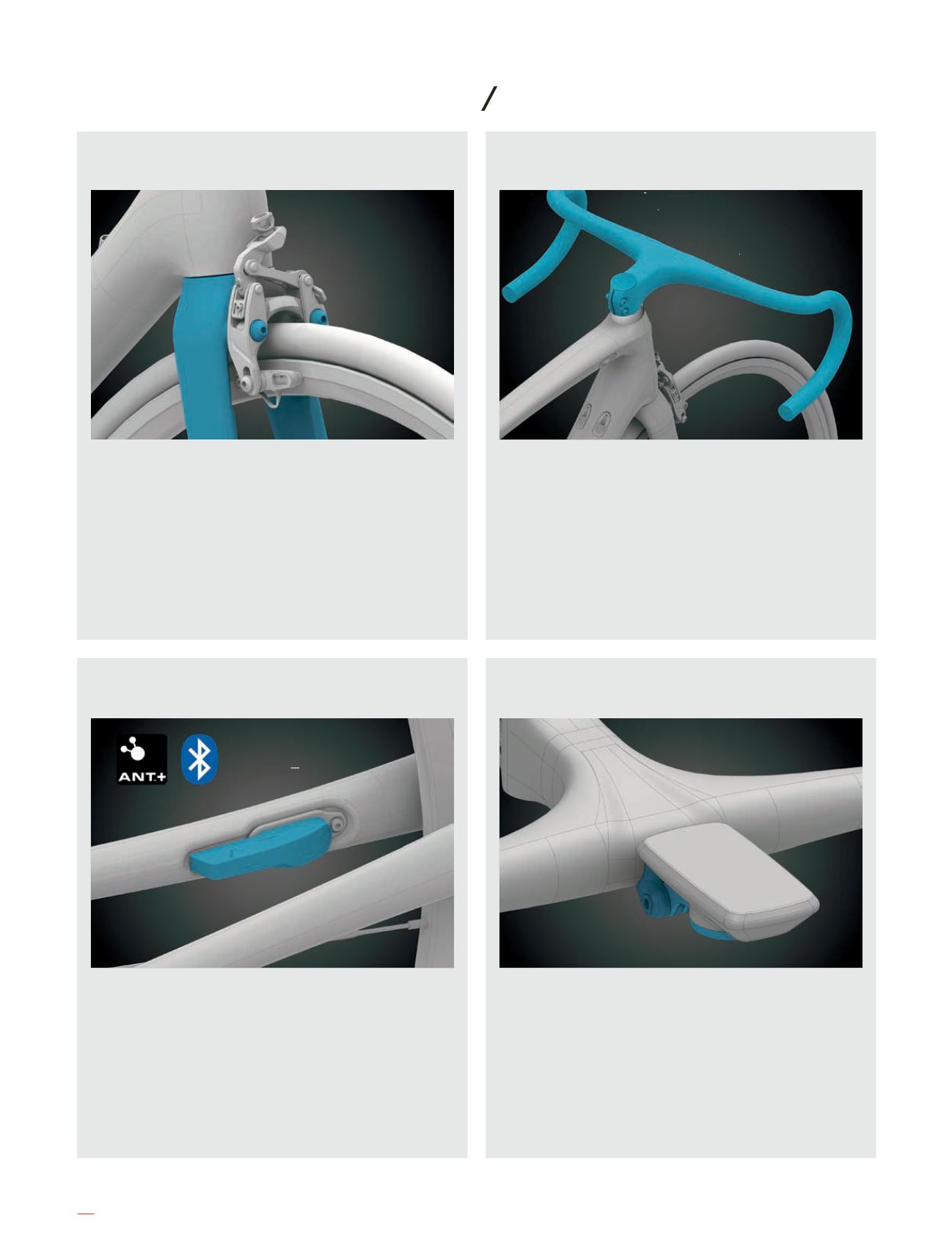 /

ANT+